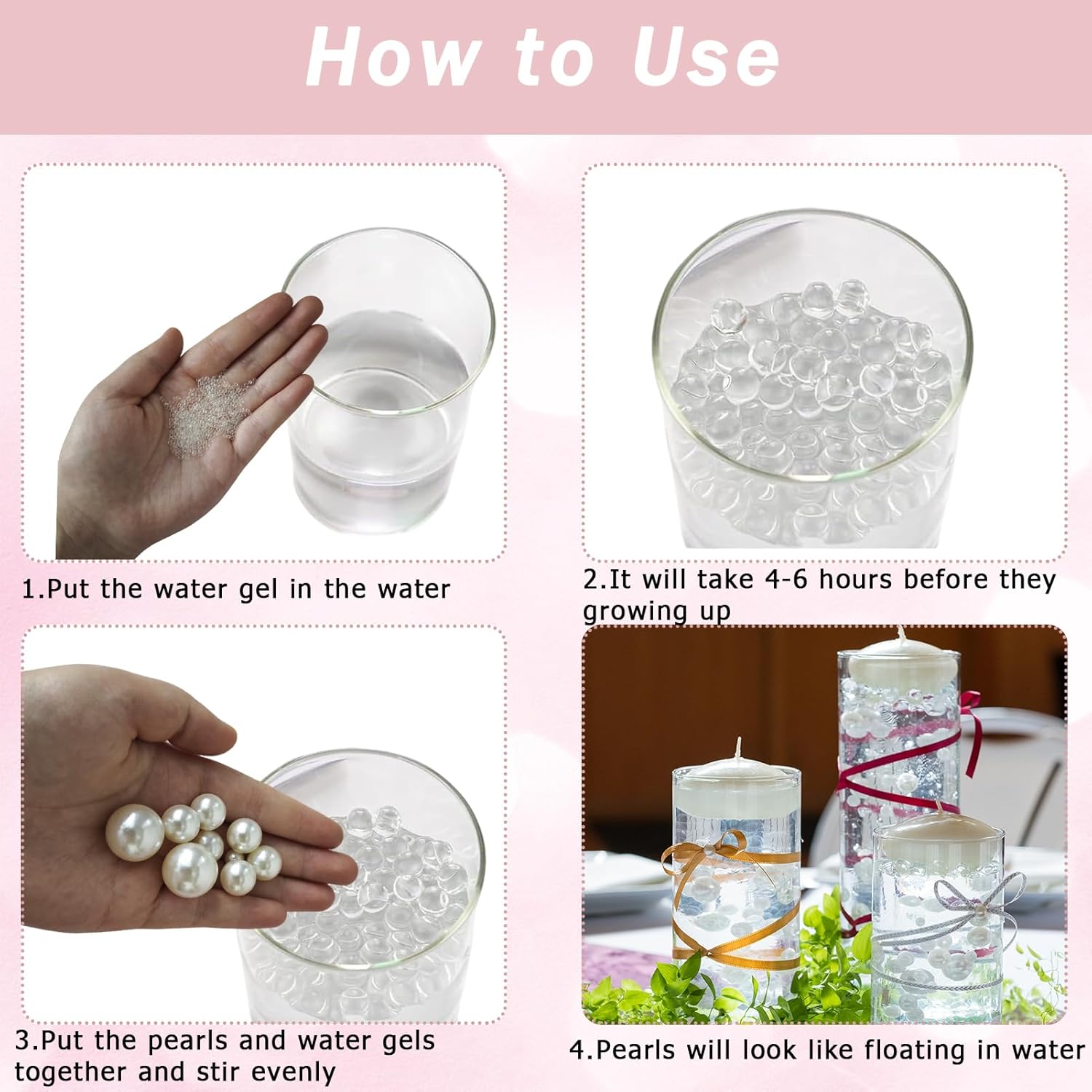 How to Use

1.Put the water gel in the water

2.It will take 4-6 hours before they growing up

3.Put the pearls and water gels together and stir evenly

4.Pearls will look like floating in water